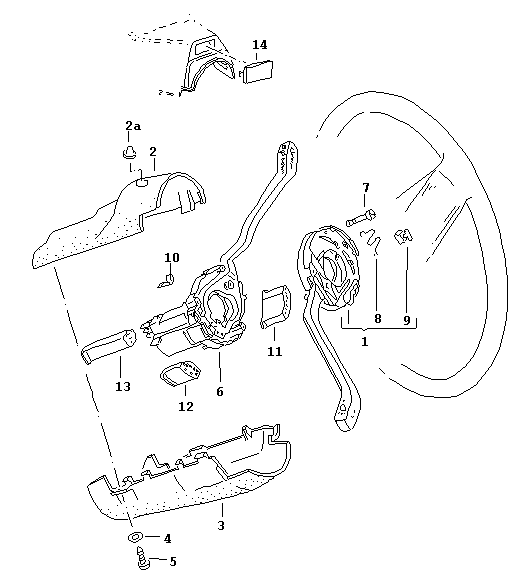 14
2a
2
7
10
8
9
1
11
13
6
12
3
4
5